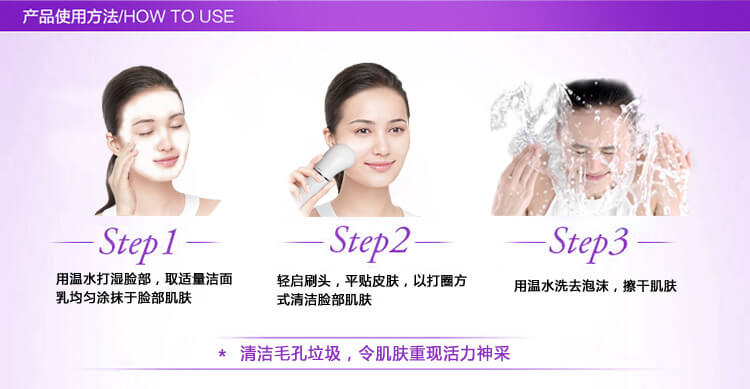 产品使用方法/HOW TO USE

Step1

用温水打湿脸部，取适量洁面乳均匀涂抹于脸部肌肤

Step2

轻启刷头，平贴皮肤，以打圈方式清洁脸部肌肤

Step3

用温水洗去泡沫，擦干肌肤

* 清洁毛孔垃圾，令肌肤重现活力神采